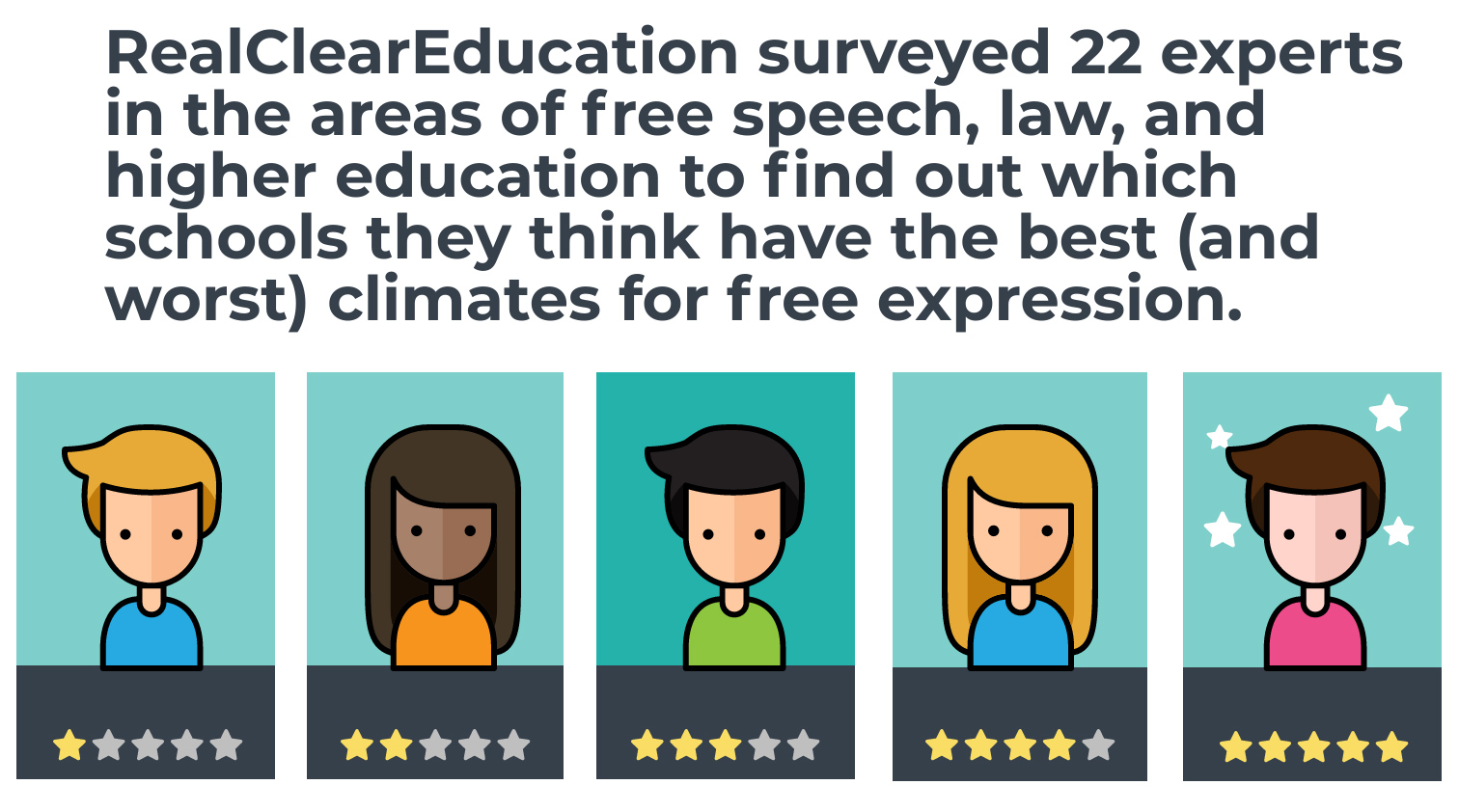 RealClearEducation surveyed 22 experts in the areas of free speech, law, and higher education to find out which schools they think have the best (and worst) climates for free expression.